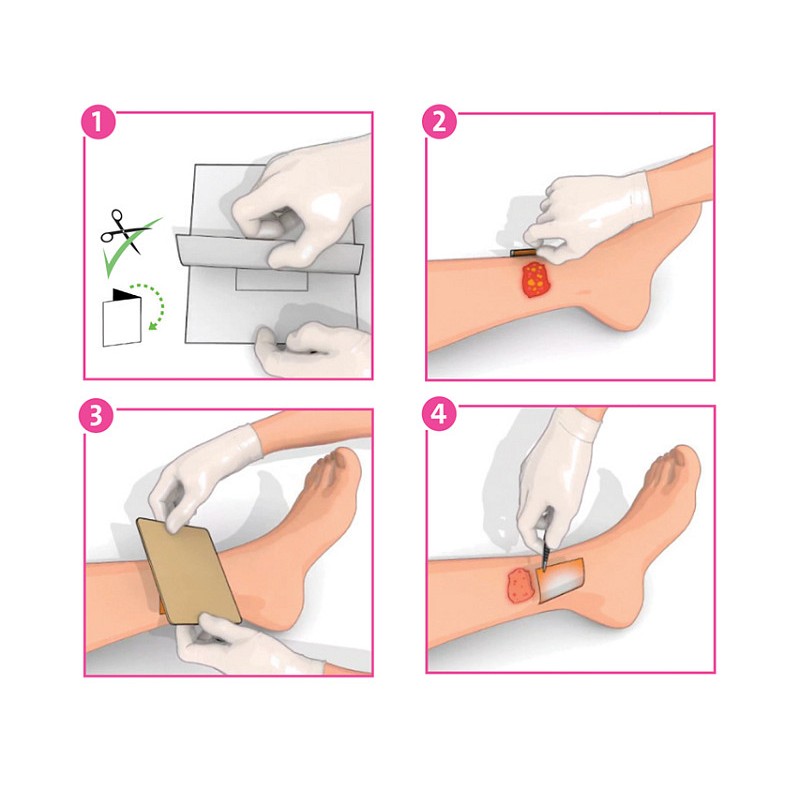 1
2
3
4