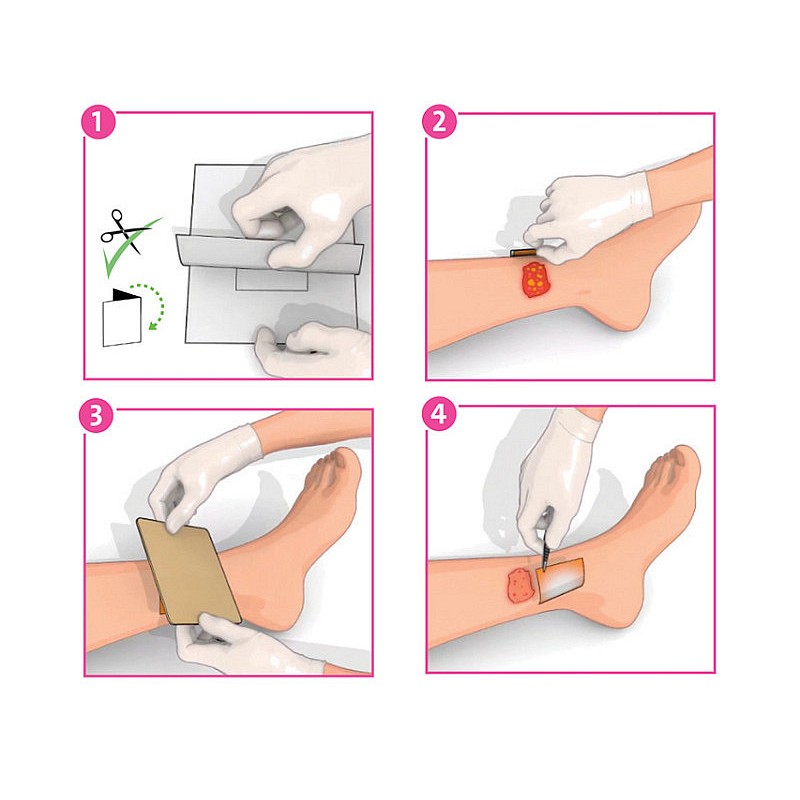 1

2

3

4