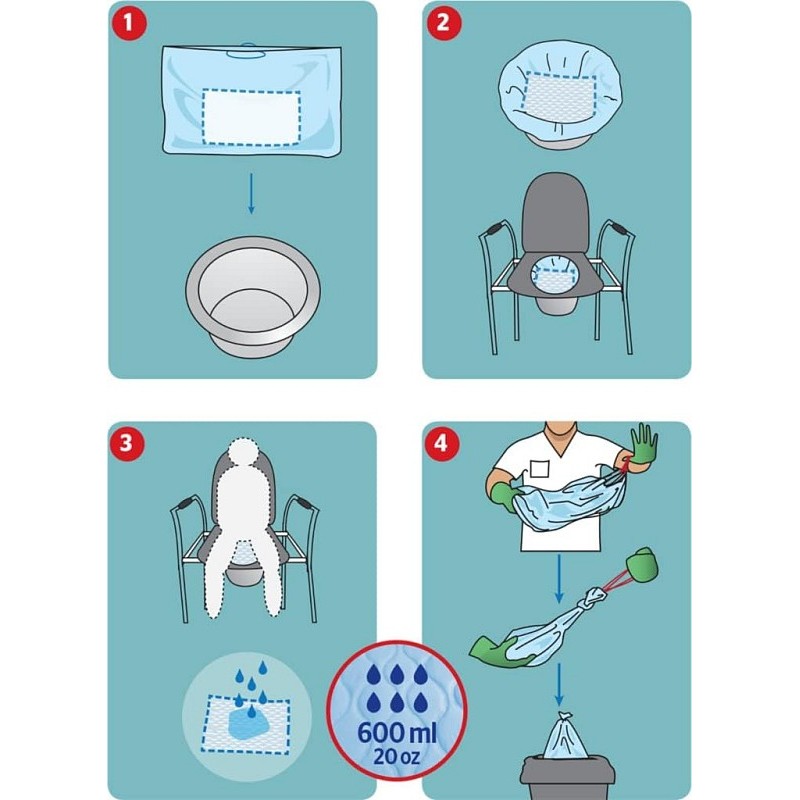 1

2

3

4

600 ml
20 oz