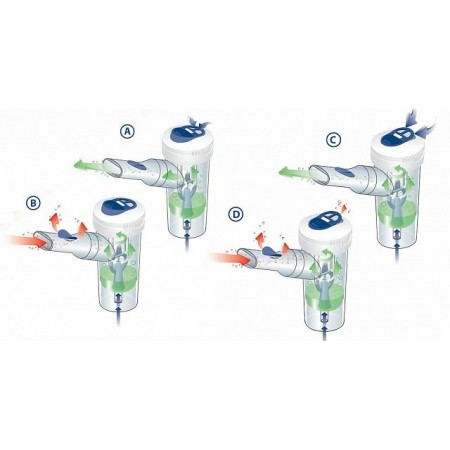 A

B

C

D