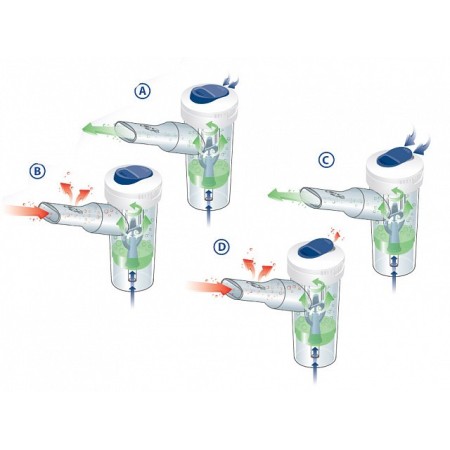 A

B

C

D